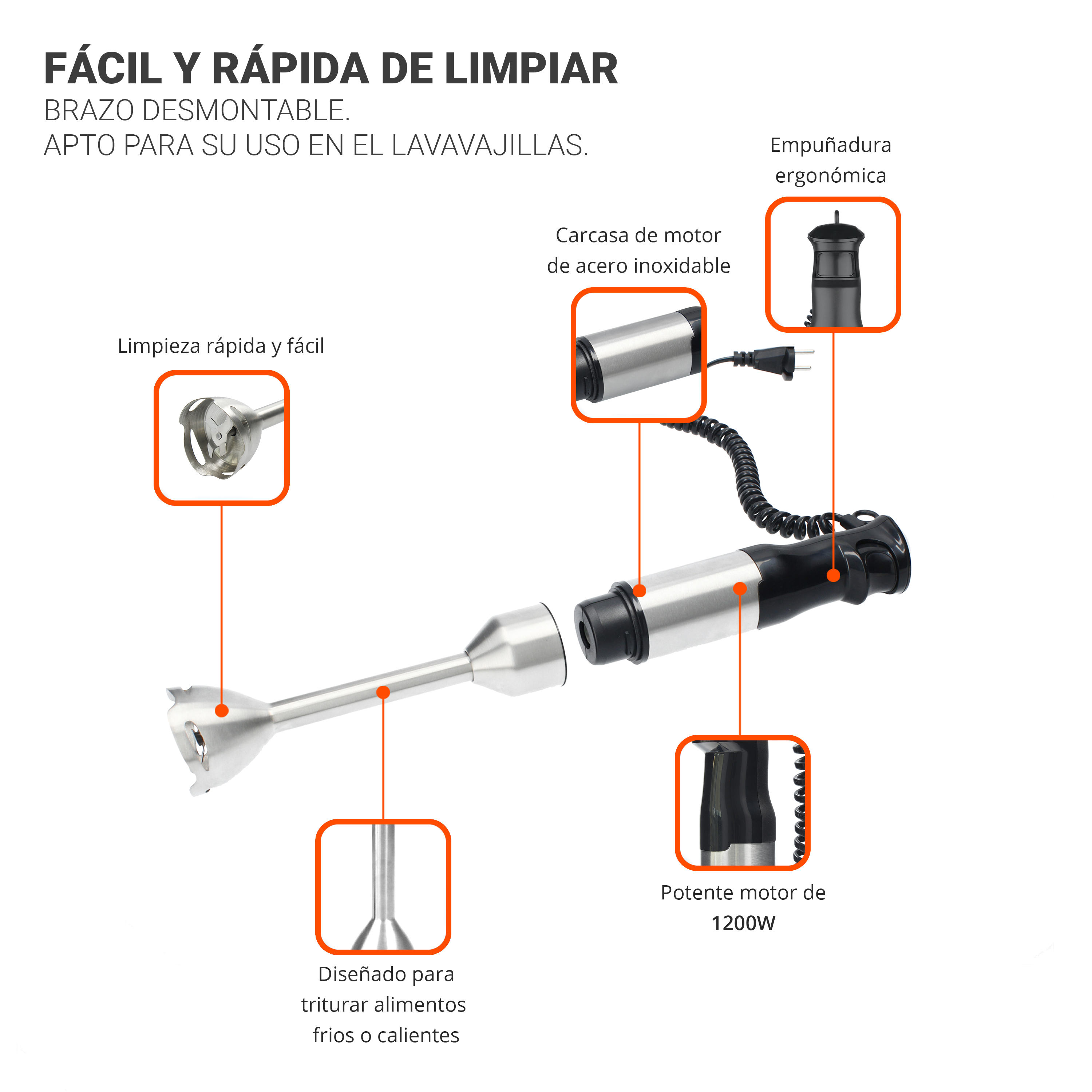 FÁCIL Y RÁPIDA DE LIMPIAR
BRAZO DESMONTABLE.
APTO PARA SU USO EN EL LAVAVAJILLAS.

Empuñadura ergonómica

Carcasa de motor de acero inoxidable

Limpieza rápida y fácil

Potente motor de 1200W

Diseñado para triturar alimentos frios o calientes