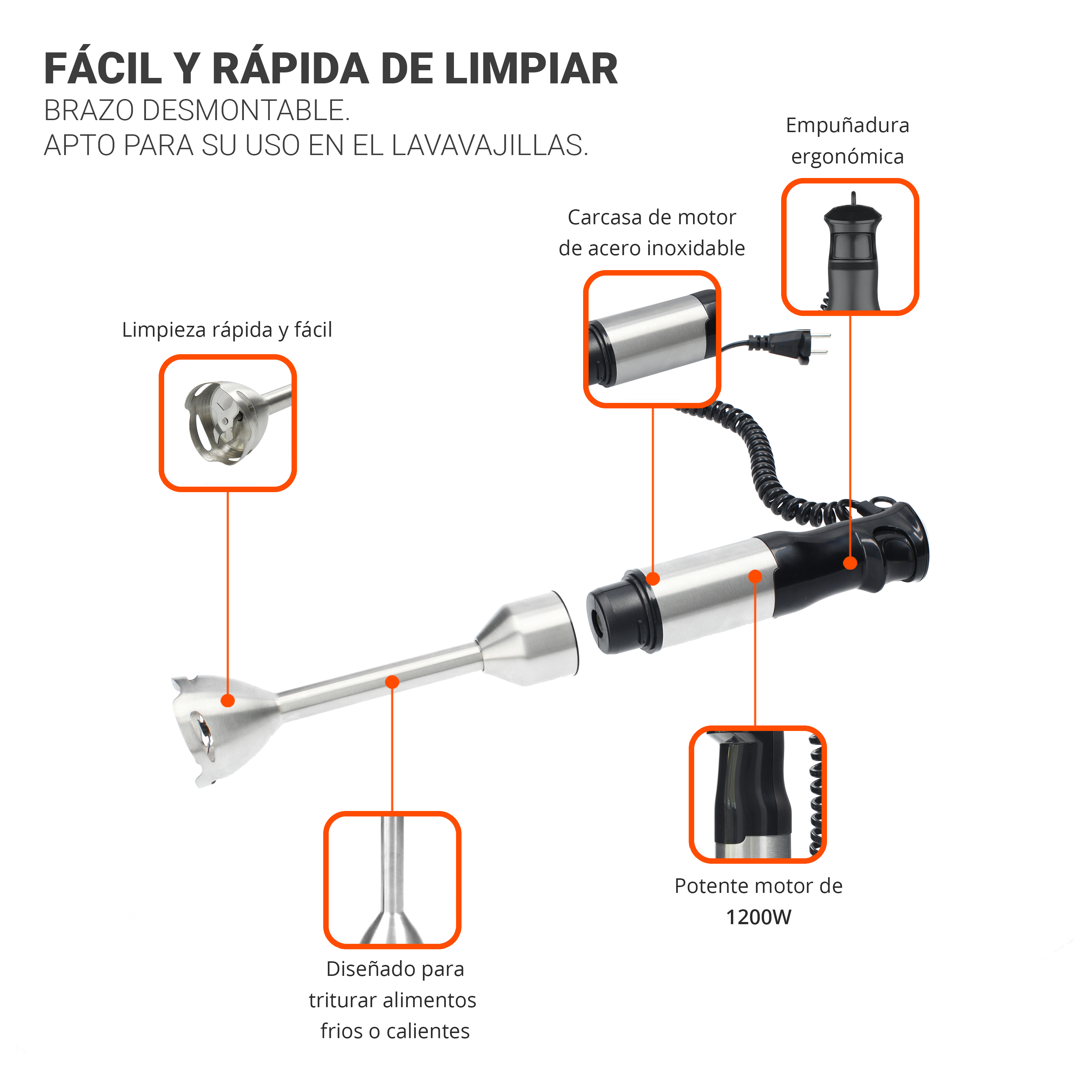 FÁCIL Y RÁPIDA DE LIMPIAR
BRAZO DESMONTABLE.
APTO PARA SU USO EN EL LAVAVAJILLAS.

Empuñadura ergonómica

Carcasa de motor de acero inoxidable

Limpieza rápida y fácil

Potente motor de 1200W

Diseñado para triturar alimentos frios o calientes